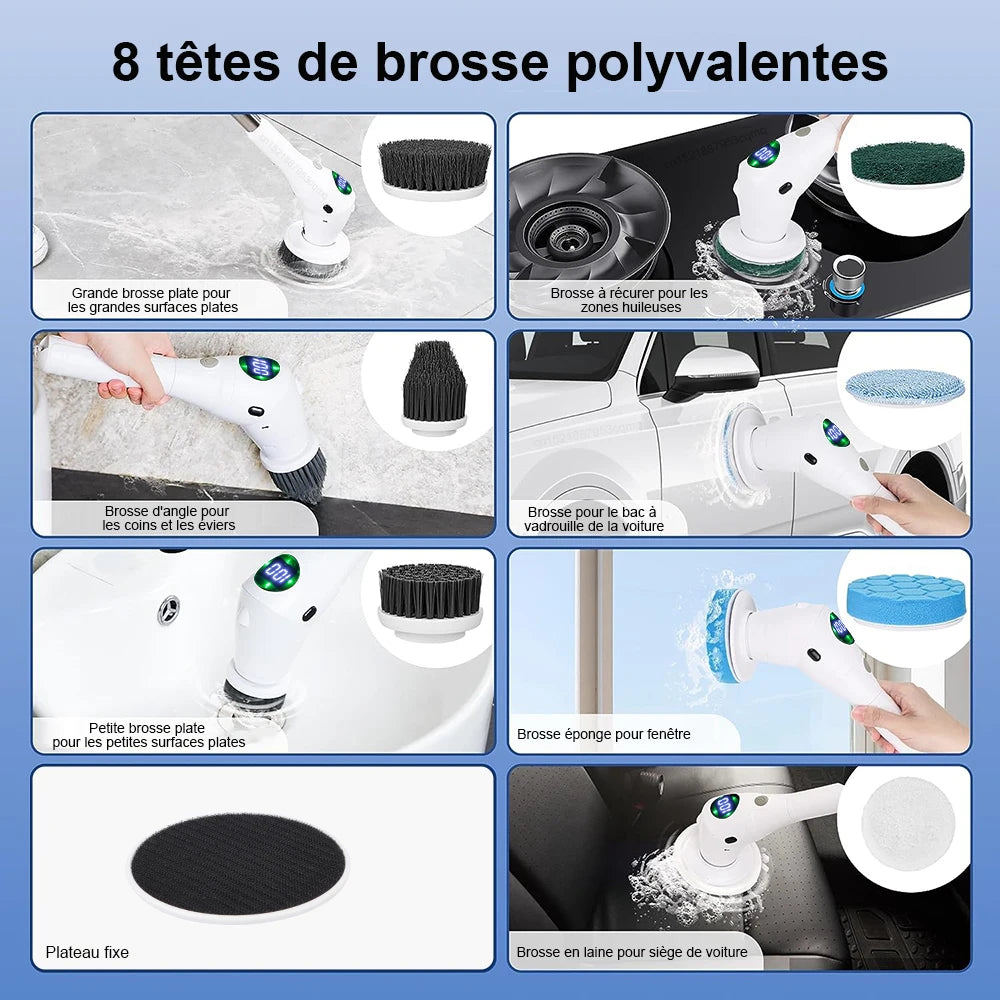 8 têtes de brosse polyvalentes

Grande brosse plate pour les grandes surfaces plates

Brosse à récurer pour les zones huileuses

Brosse d'angle pour les coins et les éviers

Brosse pour le bac à vadrouille de la voiture

Petite brosse plate pour les petites surfaces plates

Brosse éponge pour fenêtre

Plateau fixe

Brosse en laine pour siège de voiture