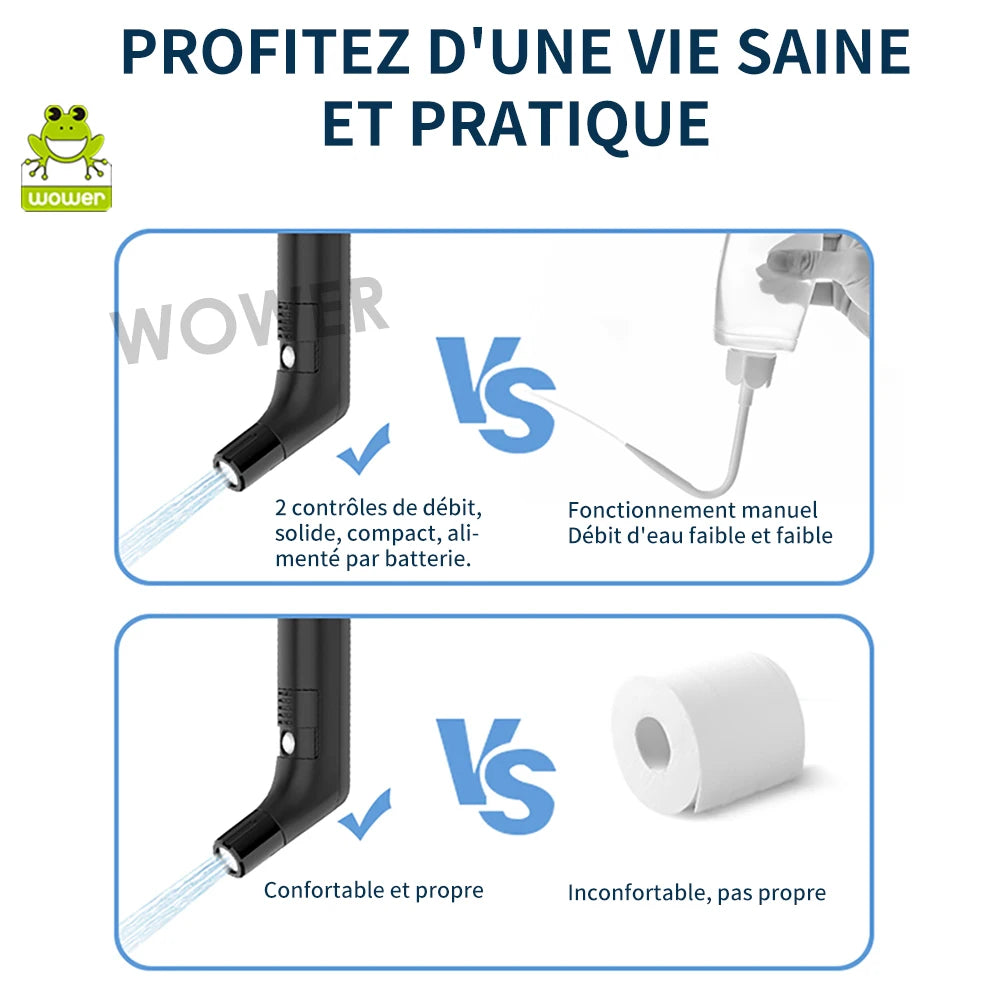 PROFITEZ D'UNE VIE SAINE ET PRATIQUE

wower

WOWER

VS

2 contrôles de débit, solide, compact, alimenté par batterie.

Fonctionnement manuel
Débit d'eau faible et faible

VS

Confortable et propre

Inconfortable, pas propre